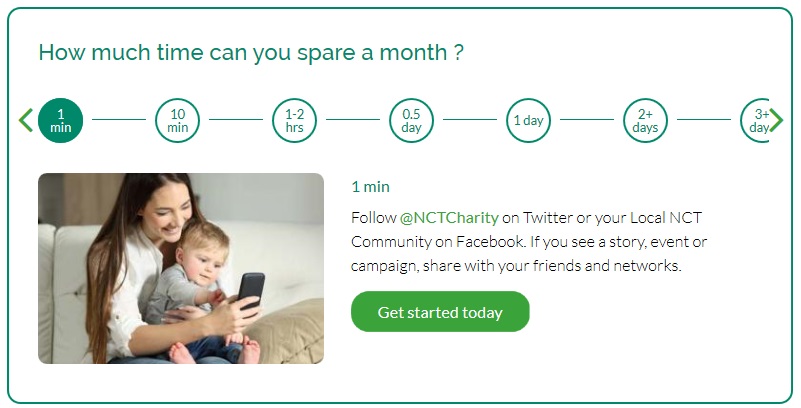 How much time can you spare a month ?

1 min

10 min

1-2 hrs

0.5 day

1 day

2+ days

3+ day

1 min

Follow @NCTCharity on Twitter or your Local NCT Community on Facebook. If you see a story, event or campaign, share with your friends and networks.

Get started today